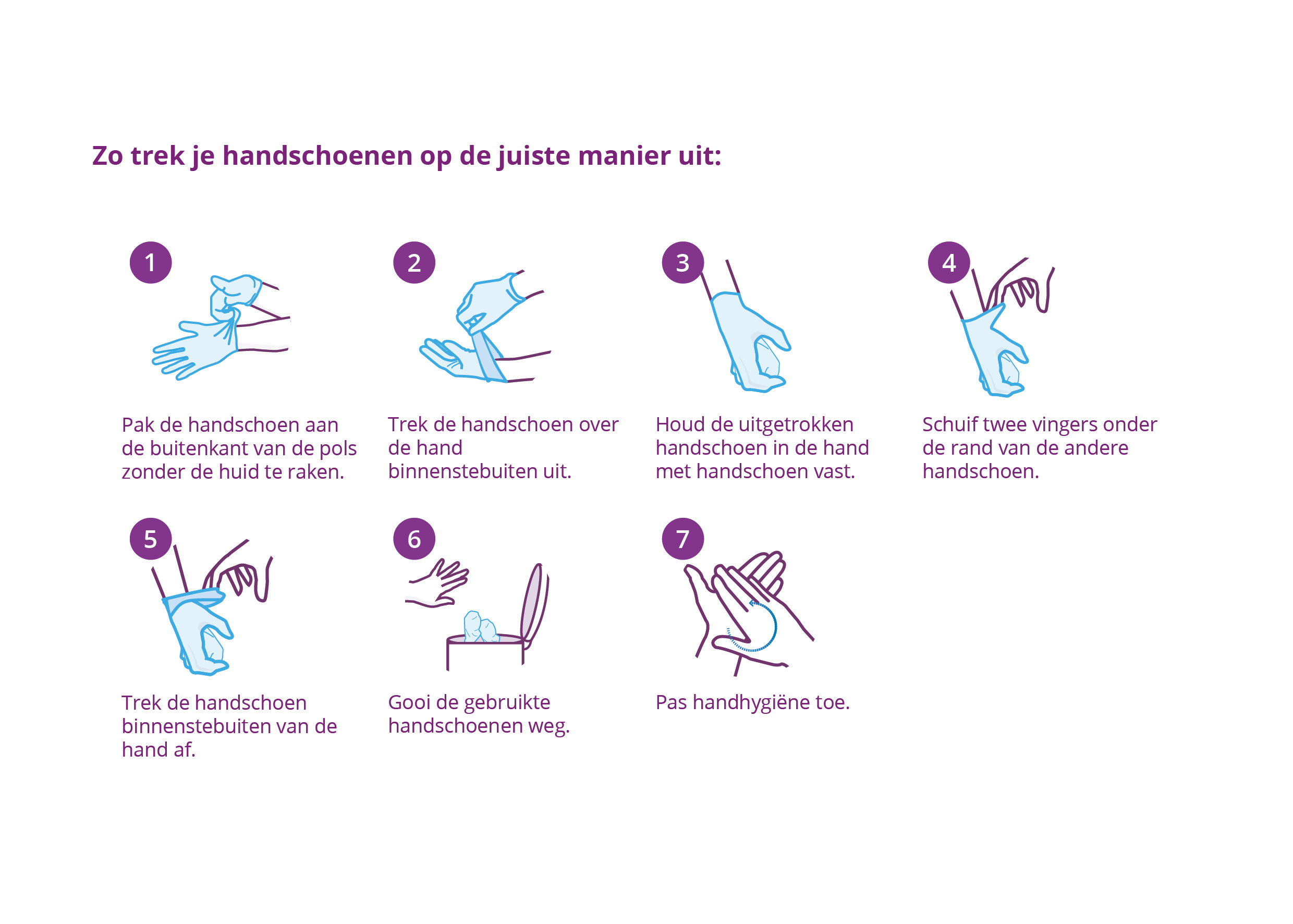 Zo trek je handschoenen op de juiste manier uit:

1

Pak de handschoen aan de buitenkant van de pols zonder de huid te raken.

2

Trek de handschoen over de hand binnenstebuiten uit.

3

Houd de uitgetrokken handschoen in de hand met handschoen vast.

4

Schuif twee vingers onder de rand van de andere handschoen.

5

Trek de handschoen binnenstebuiten van de hand af.

6

Gooi de gebruikte handschoenen weg.

7

Pas handhygiëne toe.