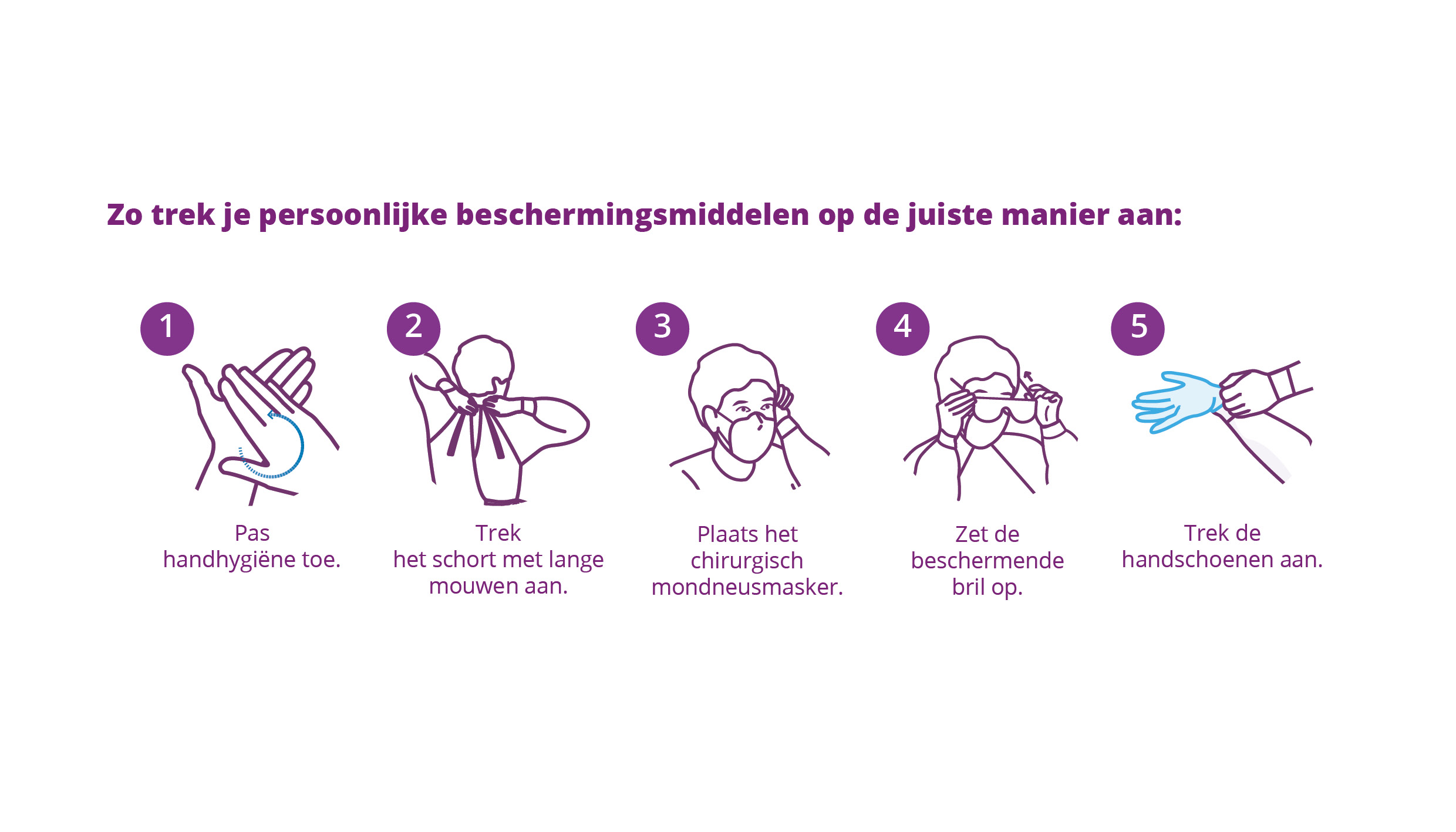 Zo trek je persoonlijke beschermingsmiddelen op de juiste manier aan:

1
Pas handhygiëne toe.

2
Trek het schort met lange mouwen aan.

3
Plaats het chirurgisch mondneusmasker.

4
Zet de beschermende bril op.

5
Trek de handschoenen aan.