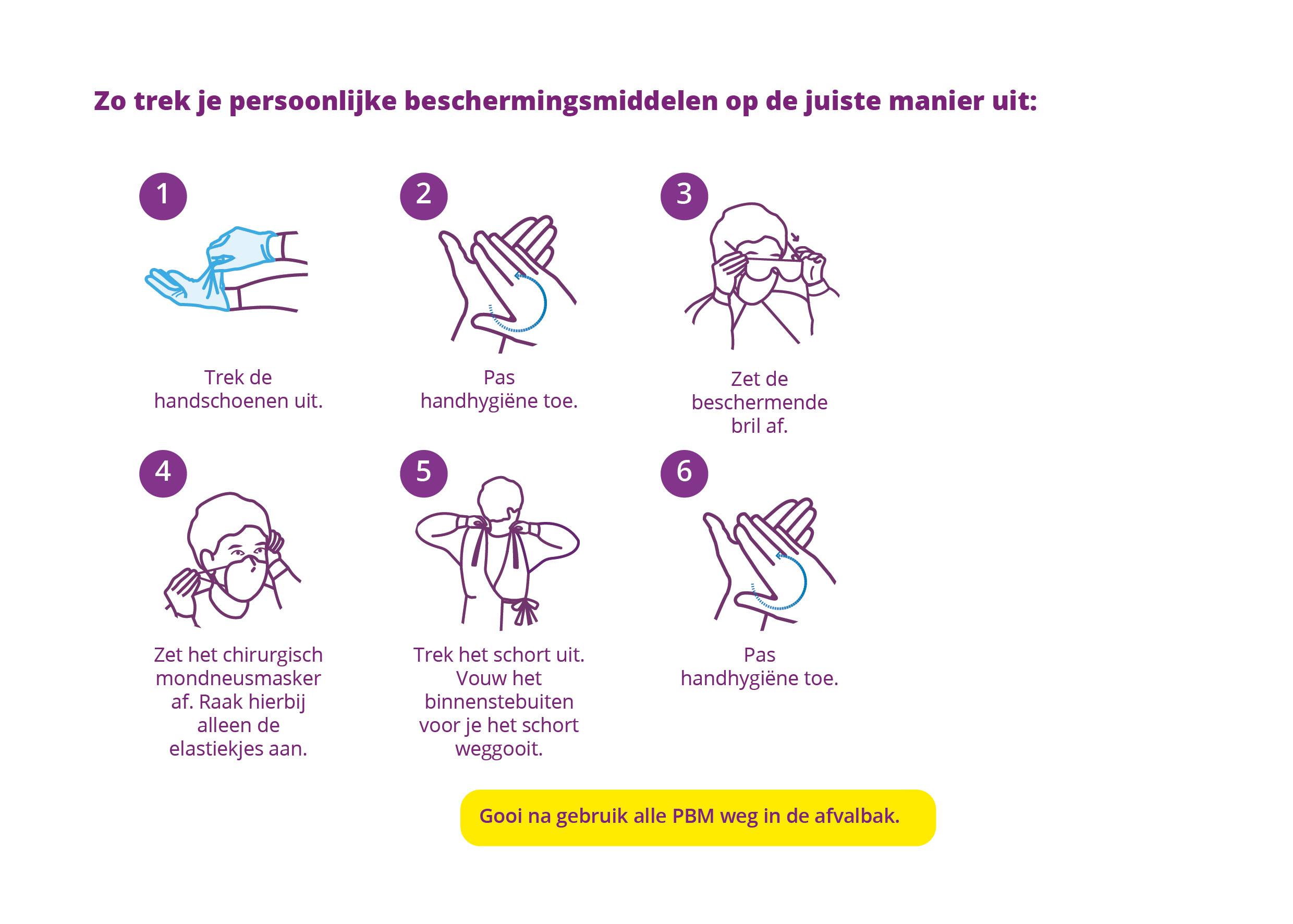 Zo trek je persoonlijke beschermingsmiddelen op de juiste manier uit:

1

Trek de handschoenen uit.

2

Pas handhygiëne toe.

3

Zet de beschermende bril af.

4

Zet het chirurgisch mondneusmasker af. Raak hierbij alleen de elastiekjes aan.

5

Trek het schort uit. Vouw het binnenstebuiten voor je het schort weggooit.

6

Pas handhygiëne toe.

Gooi na gebruik alle PBM weg in de afvalbak.