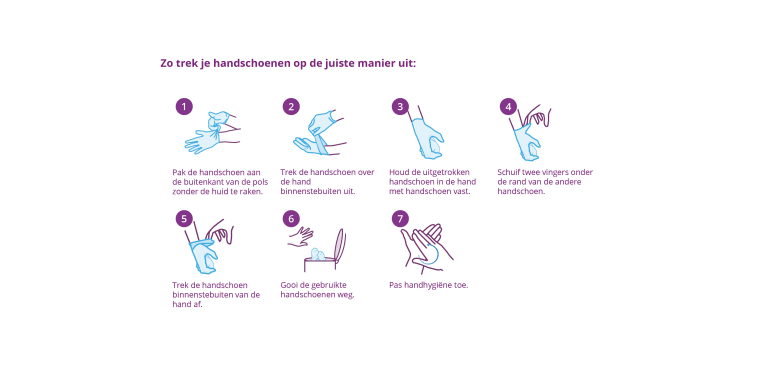 Zo trek je handschoenen op de juiste manier uit:

1

Pak de handschoen aan de buitenkant van de pols zonder de huid te raken.

2

Trek de handschoen over de hand binnenstebuiten uit.

3

Houd de uitgetrokken handschoen in de hand met handschoen vast.

4

Schuif twee vingers onder de rand van de andere handschoen.

5

Trek de handschoen binnenstebuiten van de hand af.

6

Gooi de gebruikte handschoenen weg.

7

Pas handhygiëne toe.