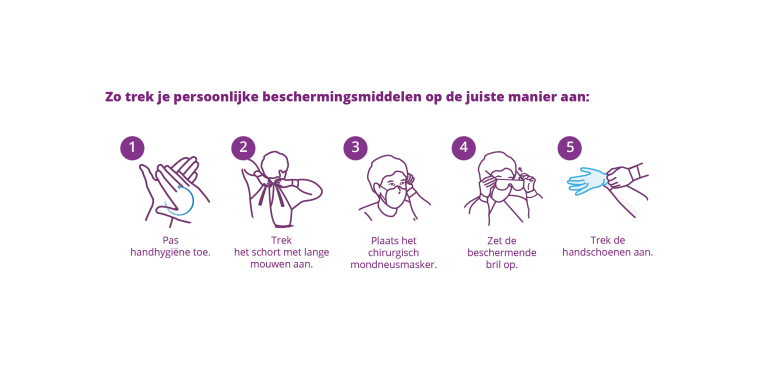 Zo trek je persoonlijke beschermingsmiddelen op de juiste manier aan:

1
Pas handhygiëne toe.

2
Trek het schort met lange mouwen aan.

3
Plaats het chirurgisch mondneusmasker.

4
Zet de beschermende bril op.

5
Trek de handschoenen aan.