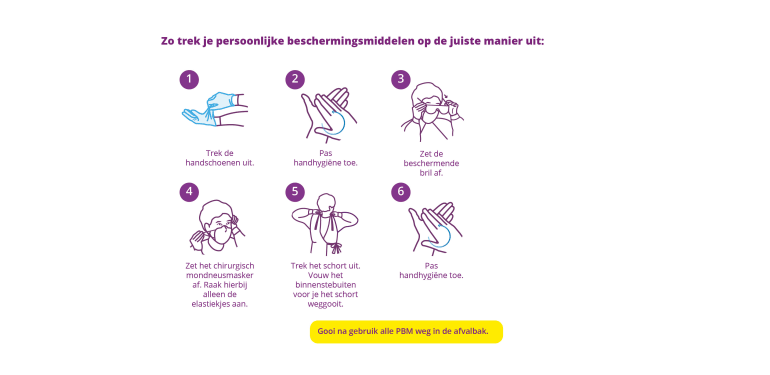 Zo trek je persoonlijke beschermingsmiddelen op de juiste manier uit:

1

Trek de handschoenen uit.

2

Pas handhygiëne toe.

3

Zet de beschermende bril af.

4

Zet het chirurgisch mondneusmasker af. Raak hierbij alleen de elastiekjes aan.

5

Trek het schort uit. Vouw het binnenstebuiten voor je het schort weggooit.

6

Pas handhygiëne toe.

Gooi na gebruik alle PBM weg in de afvalbak.