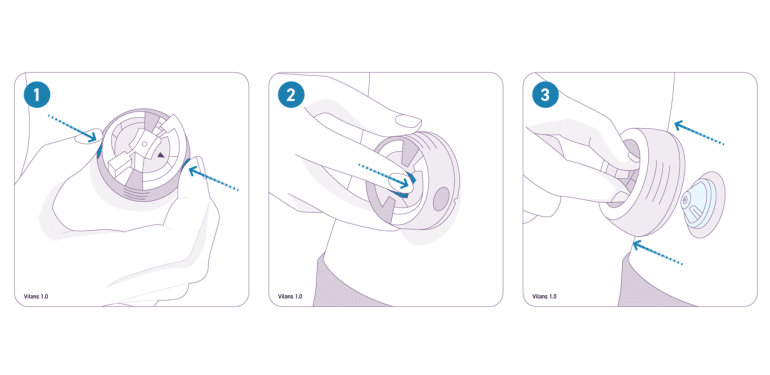 1

Vilans 1.0

2

Vilans 1.0

3

Vilans 1.0